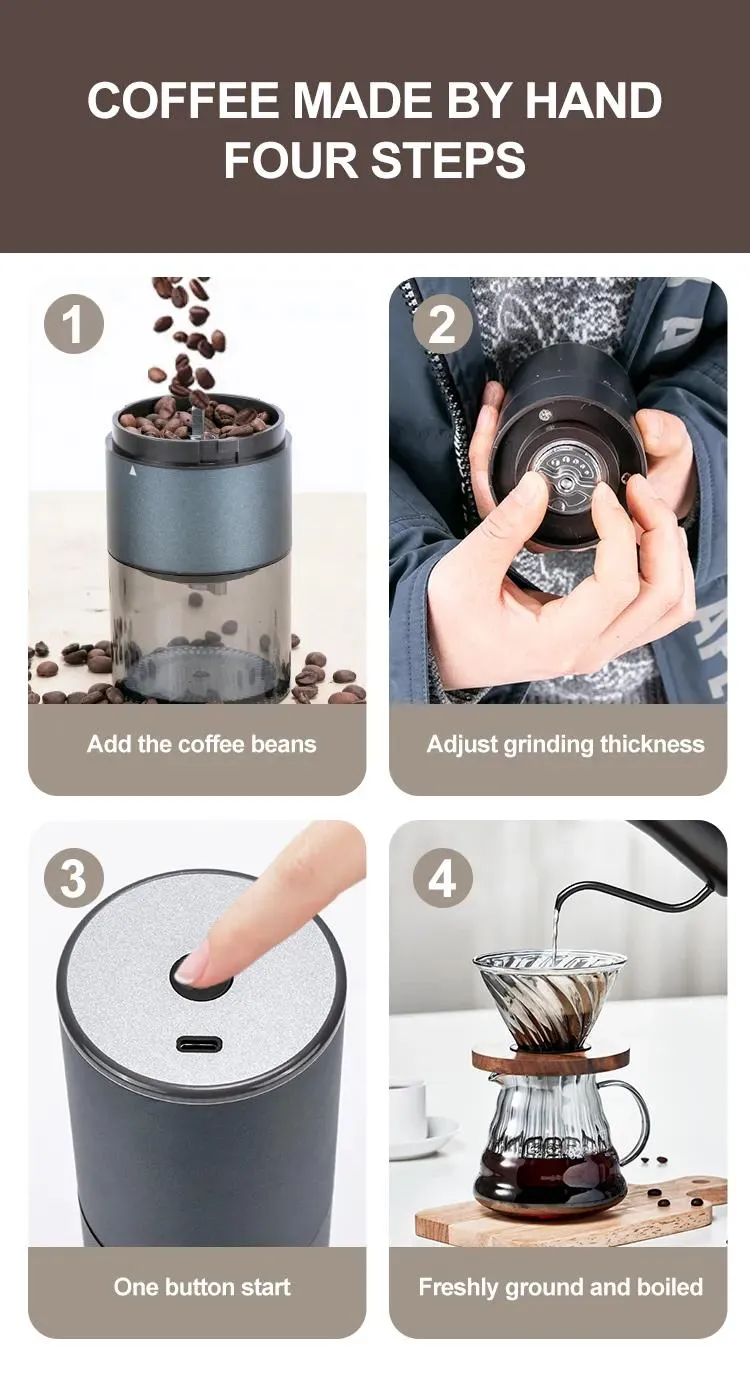 COFFEE MADE BY HAND
FOUR STEPS

1
Add the coffee beans

2
Adjust grinding thickness

3
One button start

4
Freshly ground and boiled